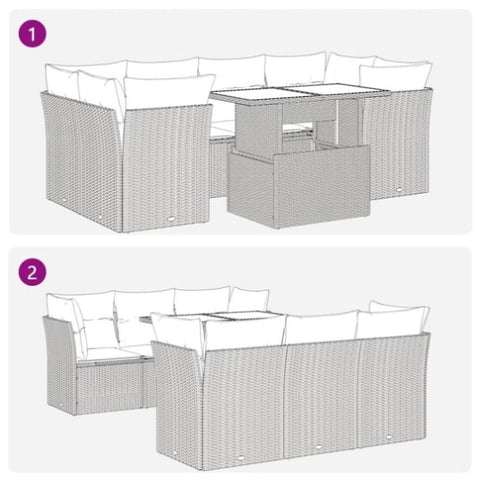 1

2