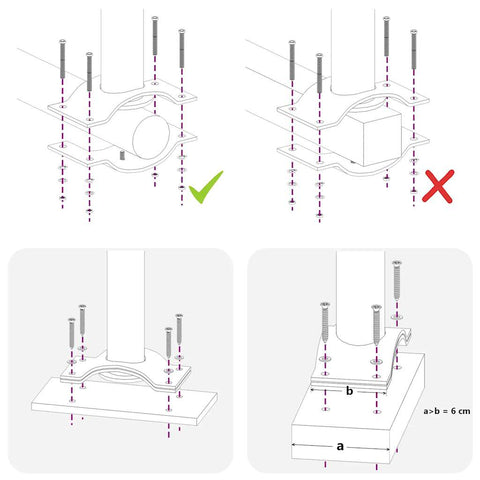 b

a>b = 6 cm

a