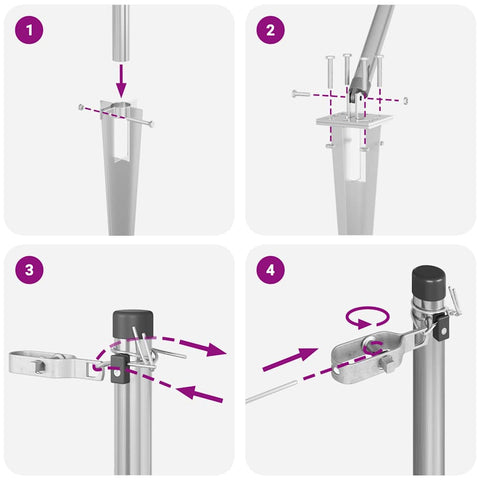 1

2

3

4