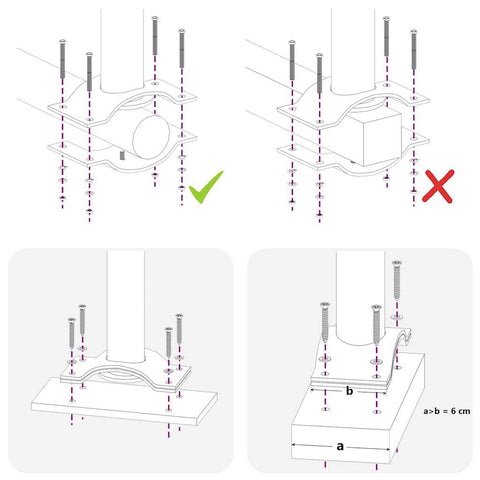 b

a>b = 6 cm

a