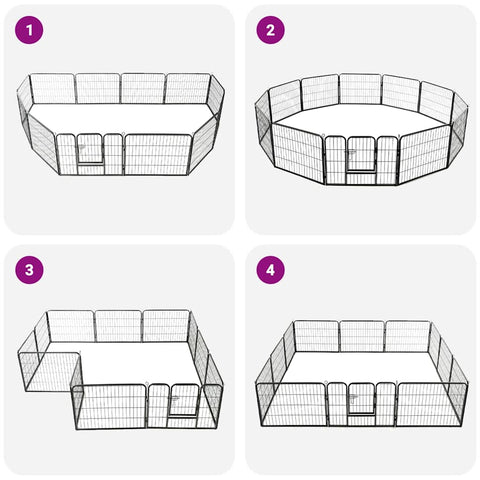 1

2

3

4