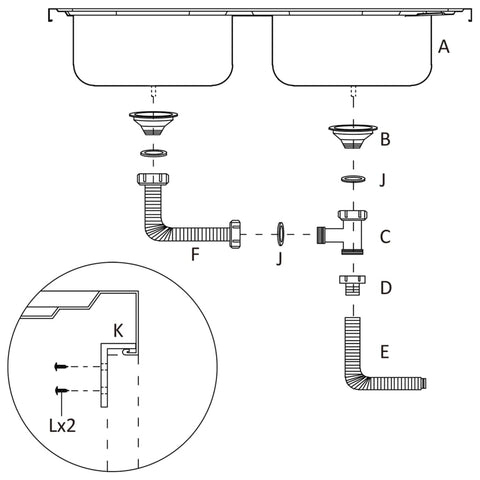 A

B

J

F

J

C

D

E

K

Lx2