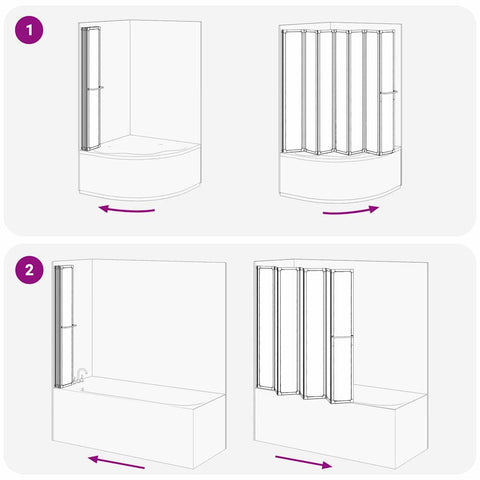 1

2