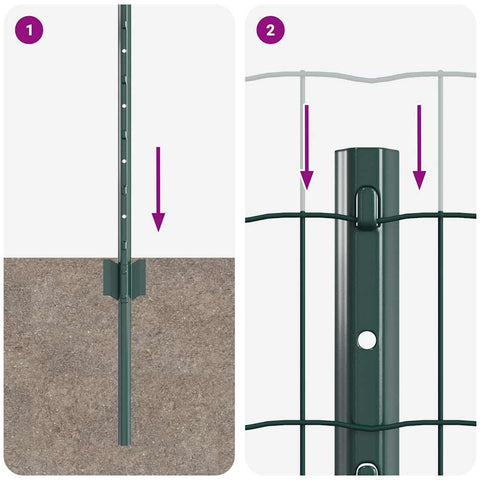 1

2