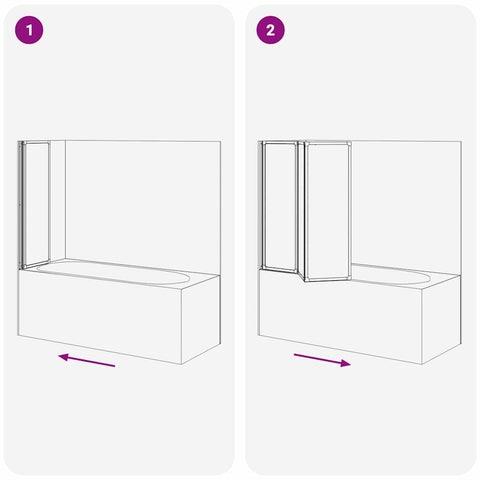 1

2