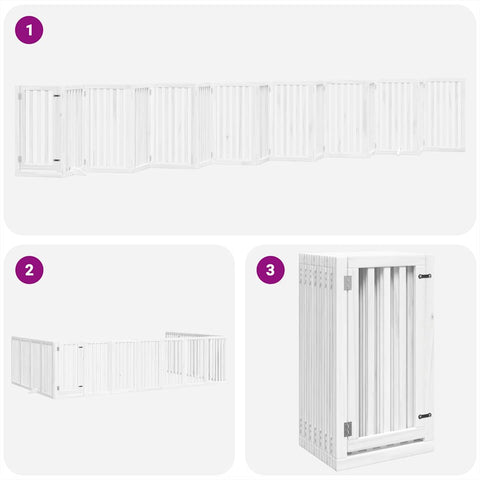 1

2

3