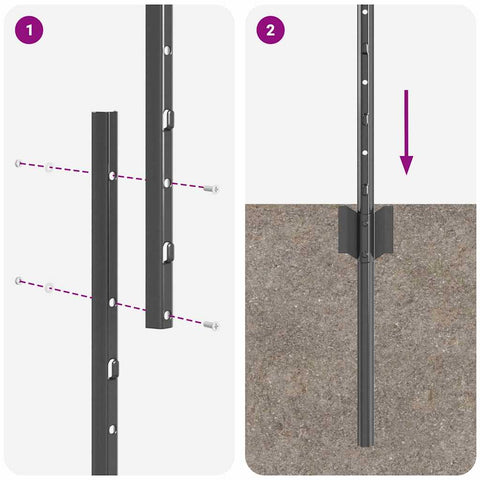 1

2