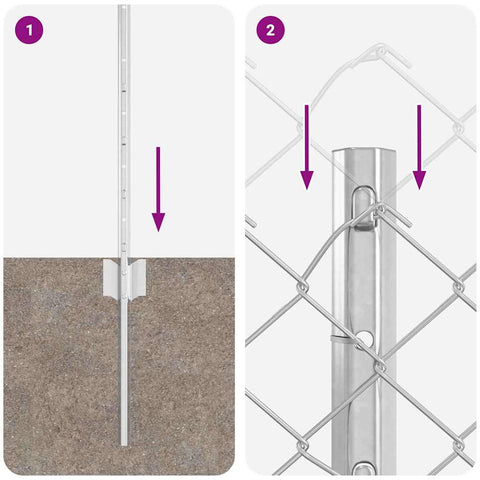 1

2