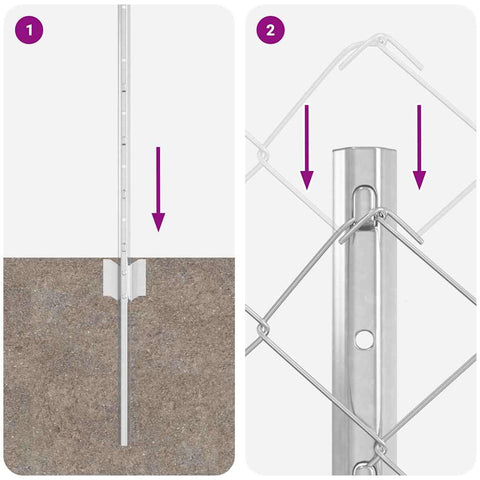 1

2